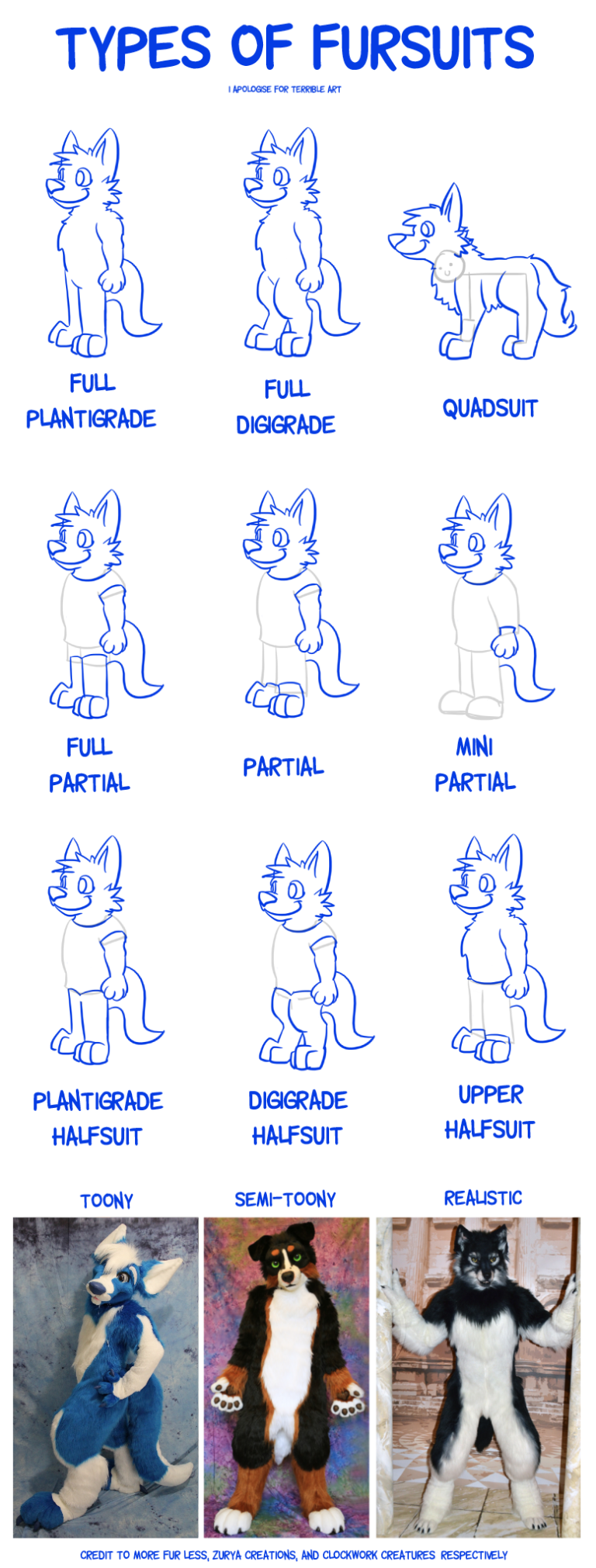 TYPES OF FURSUITS

I APOLOGISE FOR TERRIBLE ART

FULL PLANTIGRADE

FULL DIGIGRADE

QUADSUIT

FULL PARTIAL

PARTIAL

MINI PARTIAL

PLANTIGRADE HALFSUIT

DIGIGRADE HALFSUIT

UPPER HALFSUIT

TOONY

SEMI-TOONY

REALISTIC

CREDIT TO MORE FUR LESS, ZURYA CREATIONS, AND CLOCKWORK CREATURES RESPECTIVELY